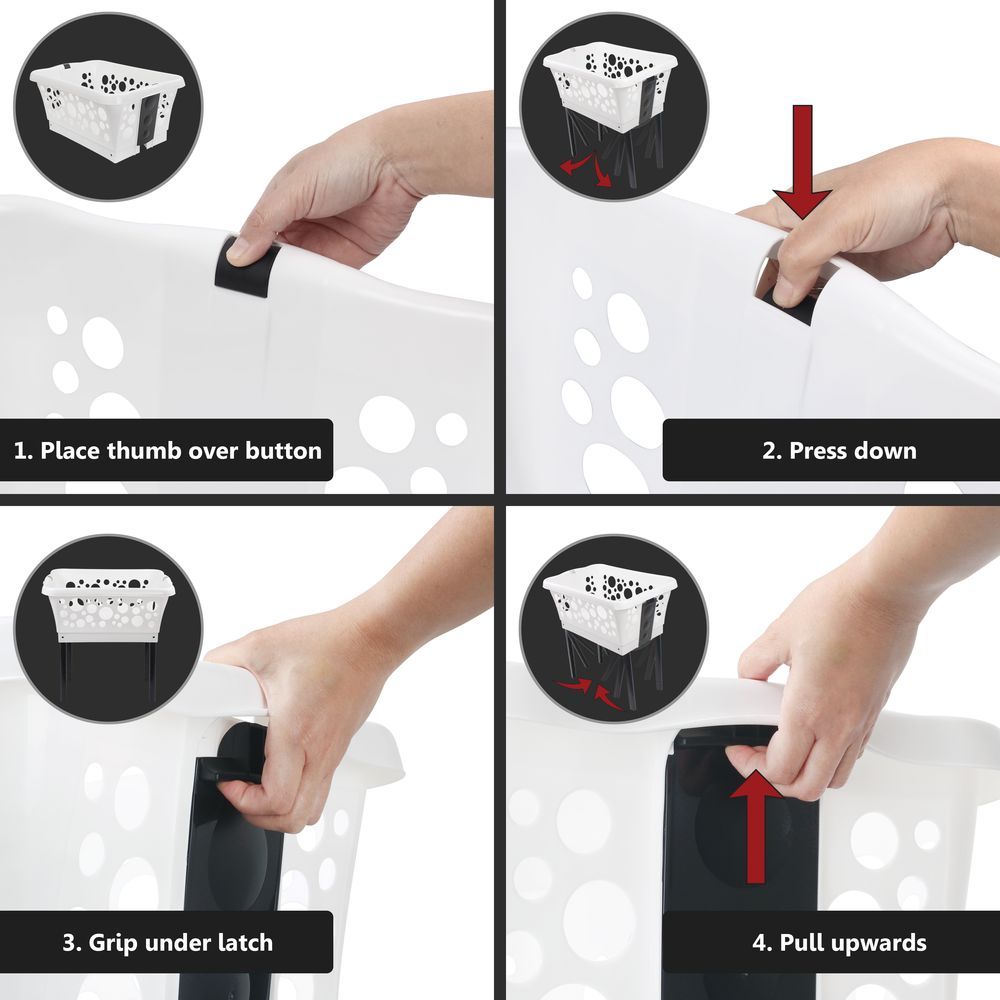 1. Place thumb over button

2. Press down

3. Grip under latch

4. Pull upwards